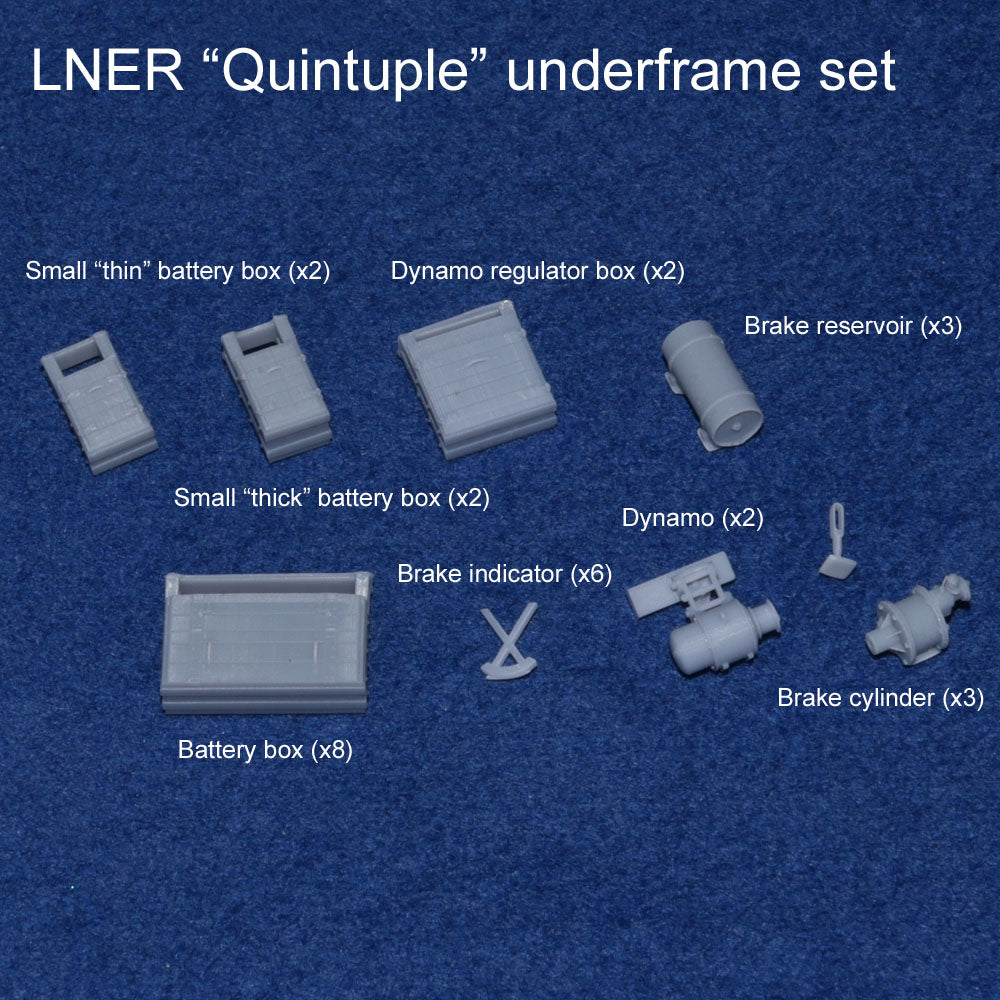 LNER “Quintuple” underframe set

Small “thin” battery box (x2)

Dynamo regulator box (x2)

Brake reservoir (x3)

Small “thick” battery box (x2)

Dynamo (x2)

Brake indicator (x6)

Brake cylinder (x3)

Battery box (x8)